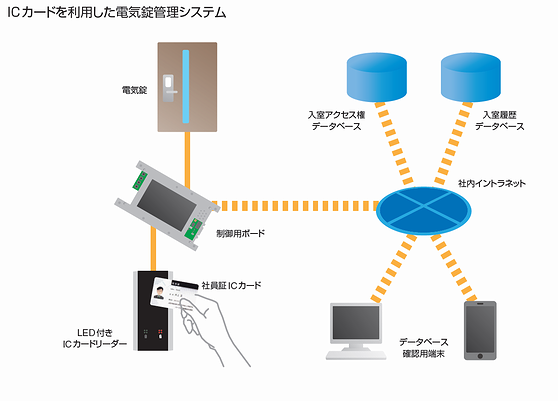 ICカードを利用した電気錠管理システム

電気錠

入室アクセス権
データベース

入室履歴
データベース

社内イントラネット

制御用ボード

社員証 ICカード

LED付き
ICカードリーダー

データベース
確認用端末