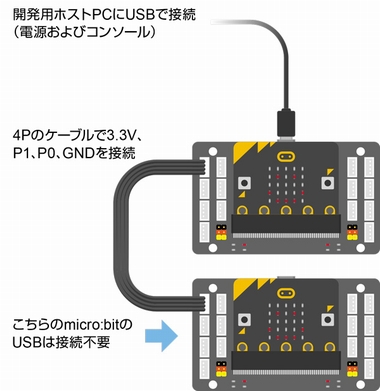 開発用ホストPCにUSBで接続
（電源およびコンソール）

4Pのケーブルで3.3V、
P1、P0、GNDを接続

こちらのmicro:bitの
USBは接続不要